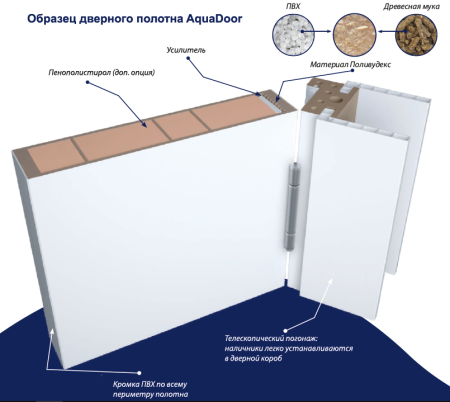 Образец дверного полотна AquaDoor

ПВХ

Древесная мука

Усилитель

Материал Поливудекс

Пенополистирол (доп. опция)

Телескопический погонаж: наличники легко устанавливаются в дверной короб

Кромка ПВХ по всему периметру полотна