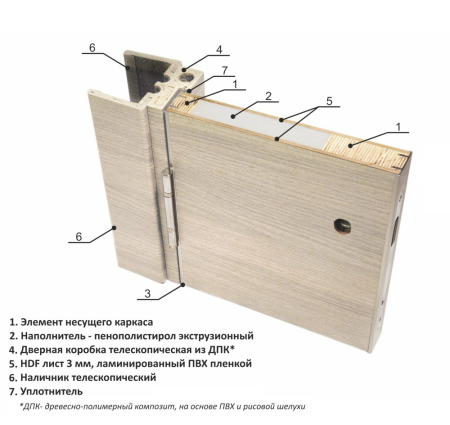 6
4
7
1
2
5
1
6
3

1. Элемент несущего каркаса
2. Наполнитель - пенополистирол экструзионный
4. Дверная коробка телескопическая из ДПК*
5. HDF лист 3 мм, ламинированный ПВХ пленкой
6. Наличник телескопический
7. Уплотнитель

*ДПК- древесно-полимерный композит, на основе ПВХ и рисовой шелухи